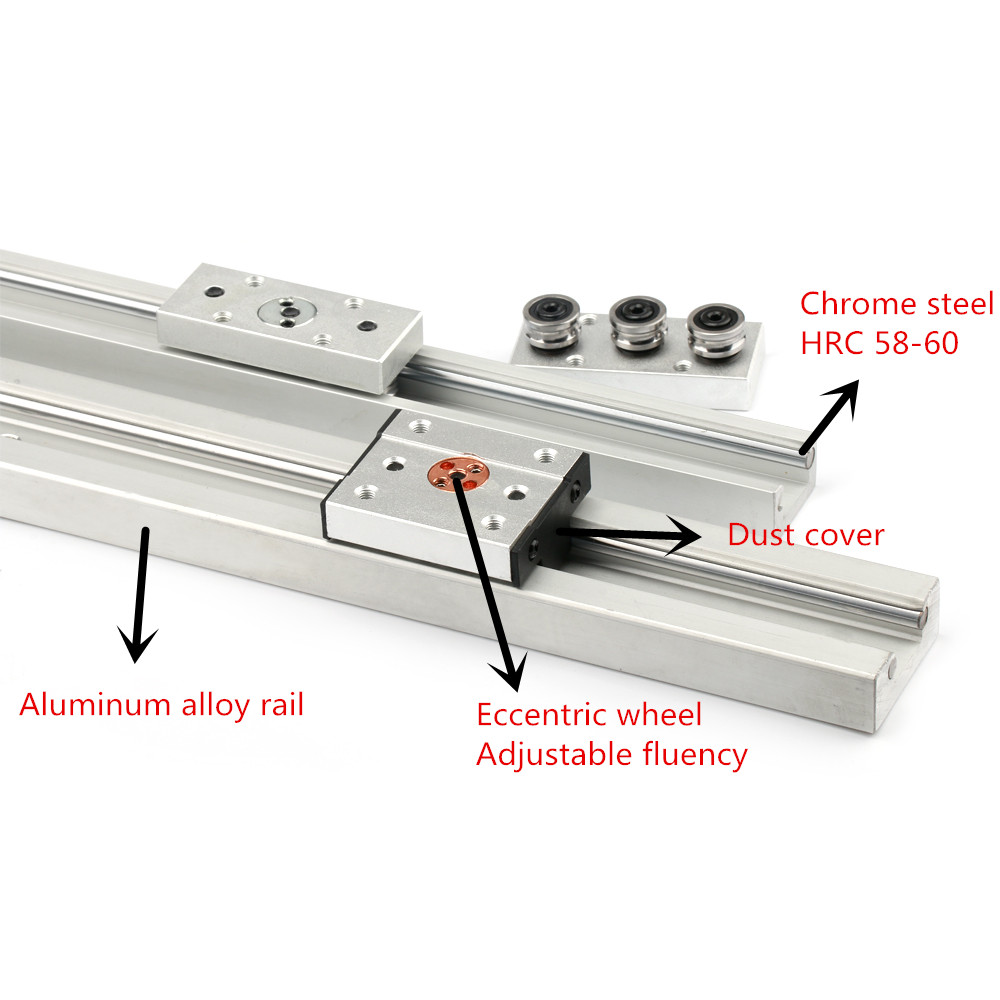 Chrome steel
HRC 58-60

Dust cover

Aluminum alloy rail

Eccentric wheel
Adjustable fluency